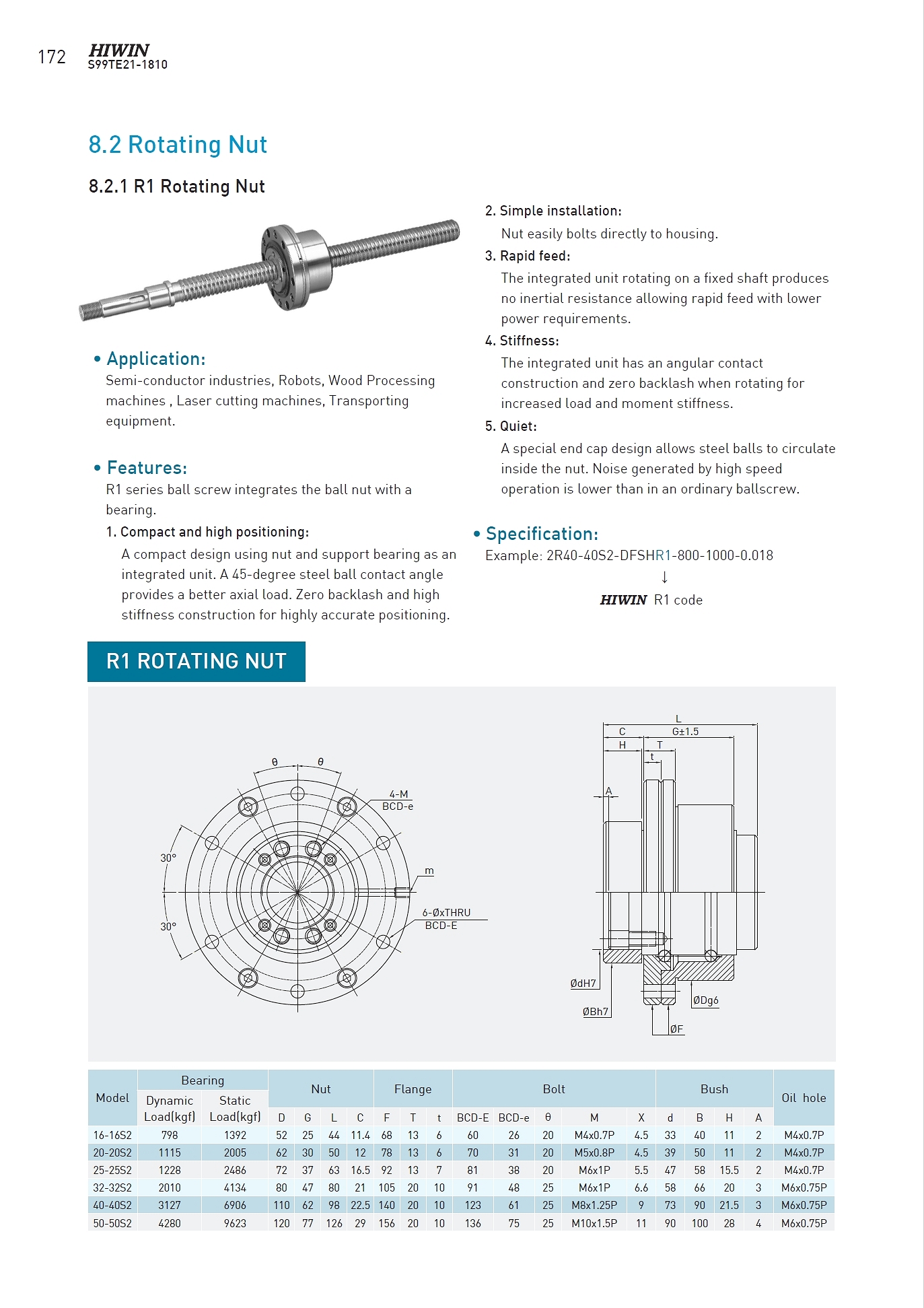 172 HIWIN
S99TE21-1810

8.2 Rotating Nut

8.2.1 R1 Rotating Nut

• Application:
Semi-conductor industries, Robots, Wood Processing machines , Laser cutting machines, Transporting equipment.

• Features:
R1 series ball screw integrates the ball nut with a bearing.

1. Compact and high positioning:
A compact design using nut and support bearing as an integrated unit. A 45-degree steel ball contact angle provides a better axial load. Zero backlash and high stiffness construction for highly accurate positioning.

2. Simple installation:
Nut easily bolts directly to housing.

3. Rapid feed:
The integrated unit rotating on a fixed shaft produces no inertial resistance allowing rapid feed with lower power requirements.

4. Stiffness:
The integrated unit has an angular contact construction and zero backlash when rotating for increased load and moment stiffness.

5. Quiet:
A special end cap design allows steel balls to circulate inside the nut. Noise generated by high speed operation is lower than in an ordinary ballscrew.

• Specification:
Example: 2R40-40S2-DFSHR1-800-1000-0.018
↓
HIWIN R1 code

R1 ROTATING NUT

θ θ 4-M BCD-e 30° 30° m 6-ØxTHRU BCD-E

L C G±1.5 H T t A ØdH7 ØBh7 ØDg6 ØF

| Model | Bearing Dynamic Load(kgf) | Bearing Static Load(kgf) | Nut D | Nut G | Nut L | Nut C | Flange F | Flange T | Flange t | Bolt BCD-E | Bolt BCD-e | Bolt θ | Bolt M | Bolt X | Bush d | Bush B | Bush H | Bush A | Oil hole |
|---|---|---|---|---|---|---|---|---|---|---|---|---|---|---|---|---|---|---|---|
| 16-16S2 | 798 | 1392 | 52 | 25 | 44 | 11.4 | 68 | 13 | 6 | 60 | 26 | 20 | M4x0.7P | 4.5 | 33 | 40 | 11 | 2 | M4x0.7P |
| 20-20S2 | 1115 | 2005 | 62 | 30 | 50 | 12 | 78 | 13 | 6 | 70 | 31 | 20 | M5x0.8P | 4.5 | 39 | 50 | 11 | 2 | M4x0.7P |
| 25-25S2 | 1228 | 2486 | 72 | 37 | 63 | 16.5 | 92 | 13 | 7 | 81 | 38 | 20 | M6x1P | 5.5 | 47 | 58 | 15.5 | 2 | M4x0.7P |
| 32-32S2 | 2010 | 4134 | 80 | 47 | 80 | 21 | 105 | 20 | 10 | 91 | 48 | 25 | M6x1P | 6.6 | 58 | 66 | 20 | 3 | M6x0.75P |
| 40-40S2 | 3127 | 6906 | 110 | 62 | 98 | 22.5 | 140 | 20 | 10 | 123 | 61 | 25 | M8x1.25P | 9 | 73 | 90 | 21.5 | 3 | M6x0.75P |
| 50-50S2 | 4280 | 9623 | 120 | 77 | 126 | 29 | 156 | 20 | 10 | 136 | 75 | 25 | M10x1.5P | 11 | 90 | 100 | 28 | 4 | M6x0.75P |